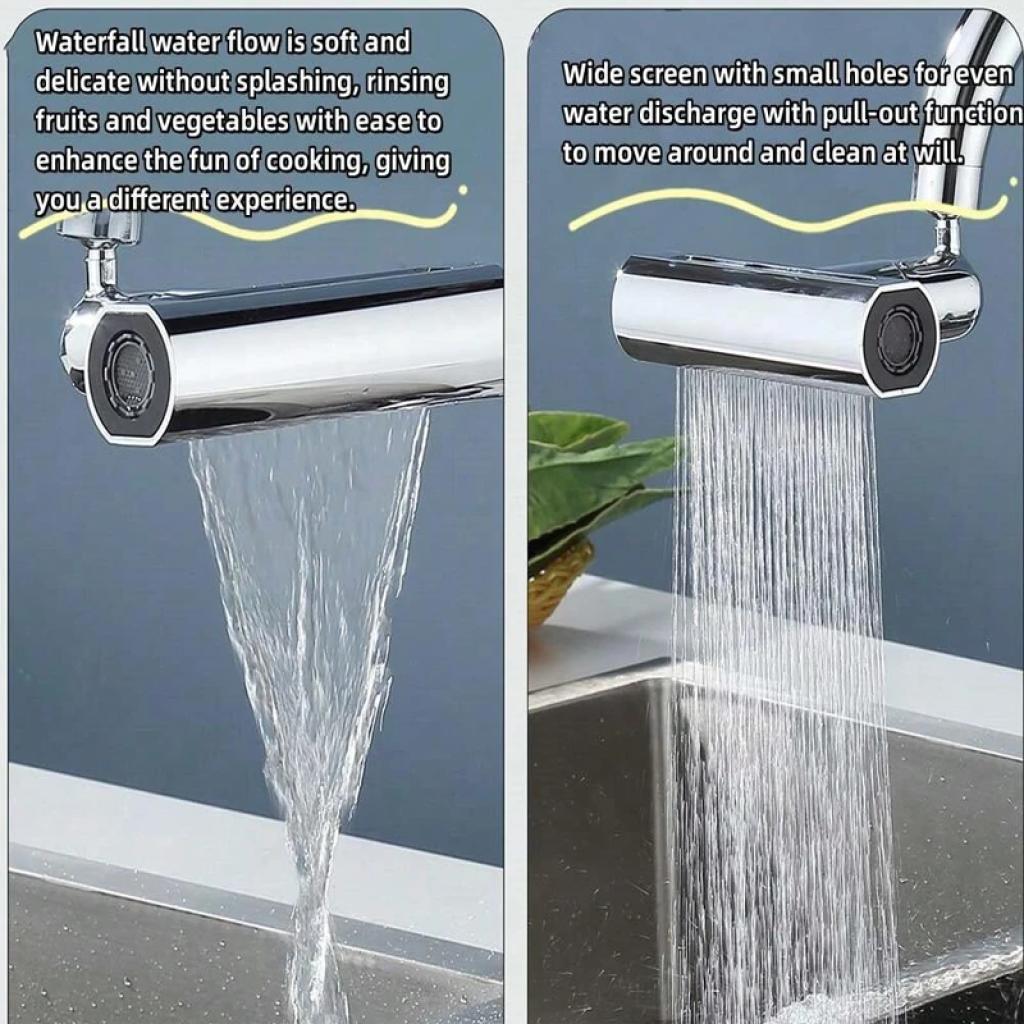 Waterfall water flow is soft and delicate without splashing, rinsing fruits and vegetables with ease to enhance the fun of cooking, giving you a different experience.

Wide screen with small holes for even water discharge with pull-out function to move around and clean at will.